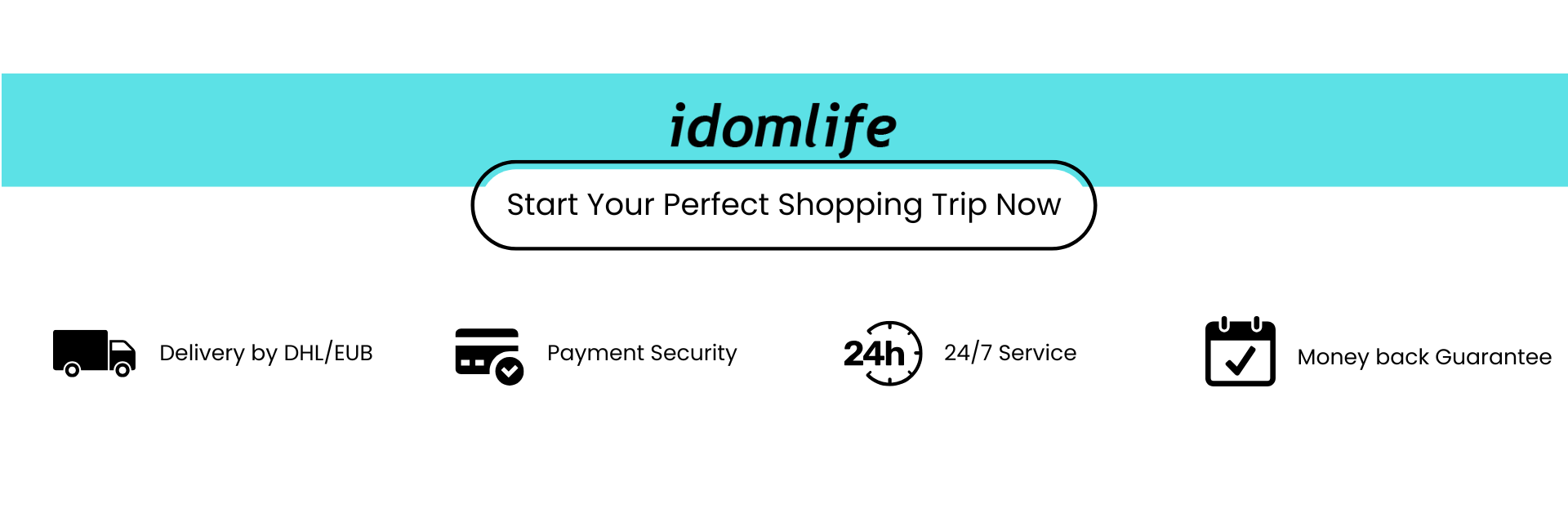 idomlife

Start Your Perfect Shopping Trip Now

Delivery by DHL/EUB

Payment Security

24h

24/7 Service

Money back Guarantee